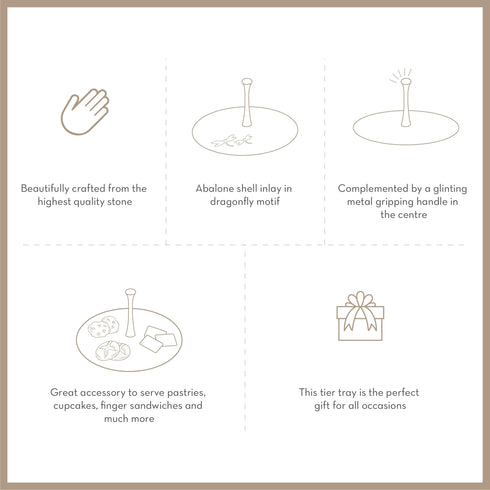 Beautifully crafted from the highest quality stone

Abalone shell inlay in dragonfly motif

Complemented by a glinting metal gripping handle in the centre

Great accessory to serve pastries, cupcakes, finger sandwiches and much more

This tier tray is the perfect gift for all occasions